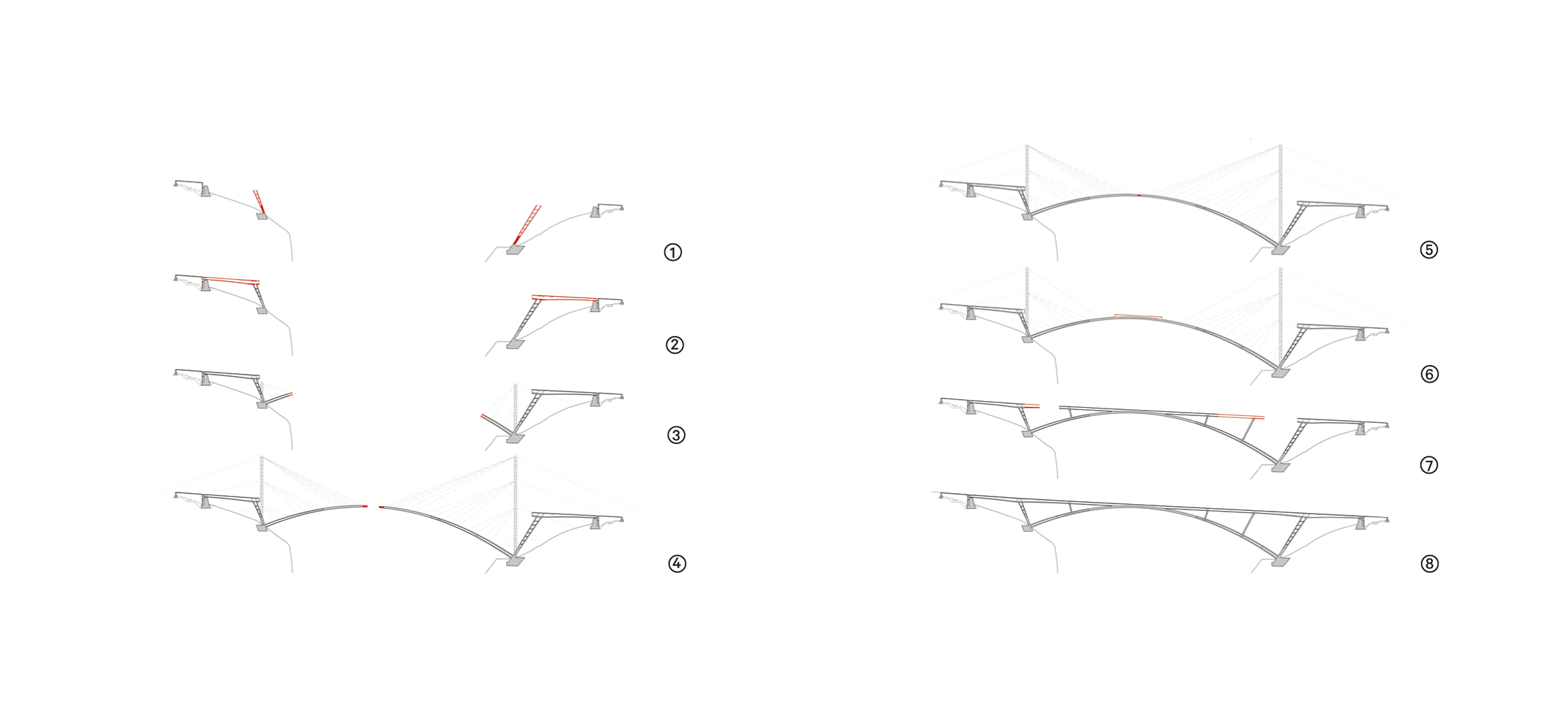 ①
②
③
④
⑤
⑥
⑦
⑧